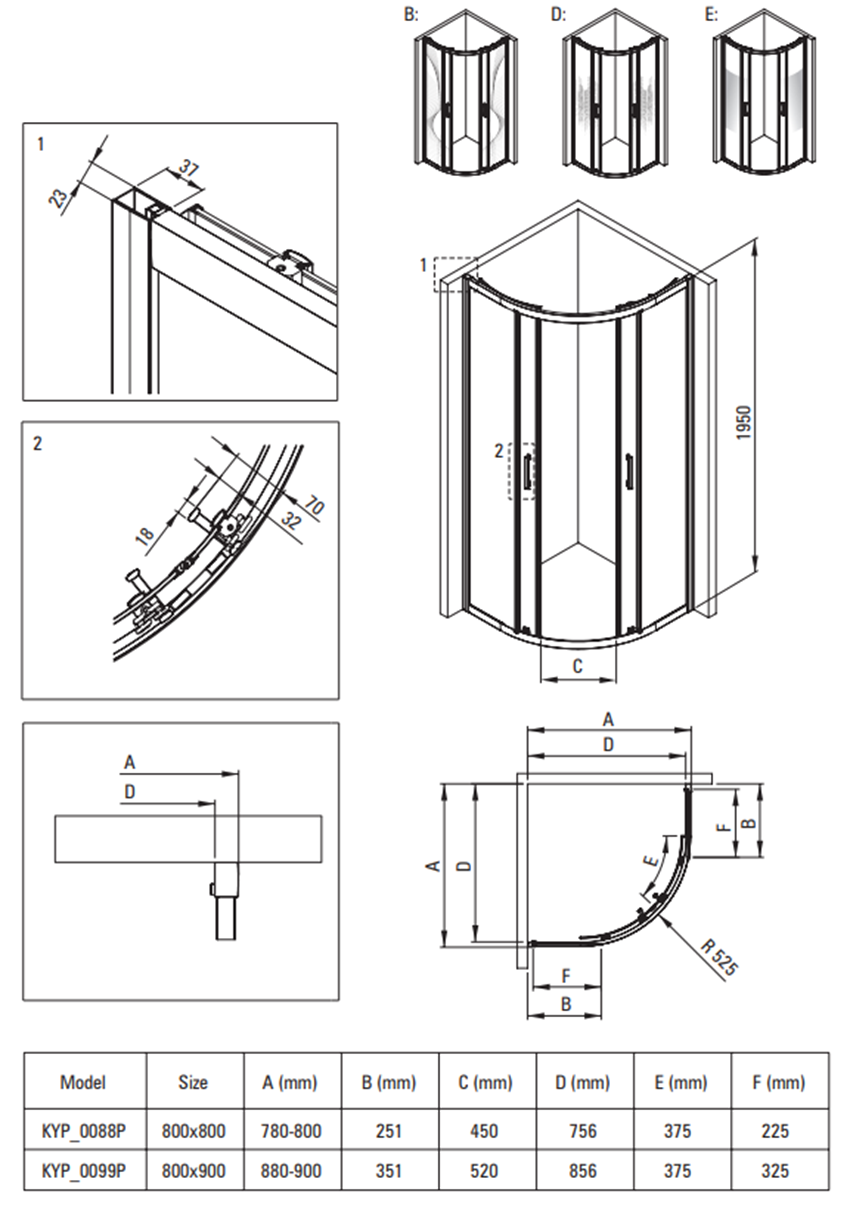 B:

D:

E:

1

23

37

1

2

1950

C

2

18

32

70

A

D

A

D

A

D

F

B

E

R 525

F

B

| Model | Size | A (mm) | B (mm) | C (mm) | D (mm) | E (mm) | F (mm) |
|---|---|---|---|---|---|---|---|
| KYP_0088P | 800x800 | 780-800 | 251 | 450 | 756 | 375 | 225 |
| KYP_0099P | 800x900 | 880-900 | 351 | 520 | 856 | 375 | 325 |