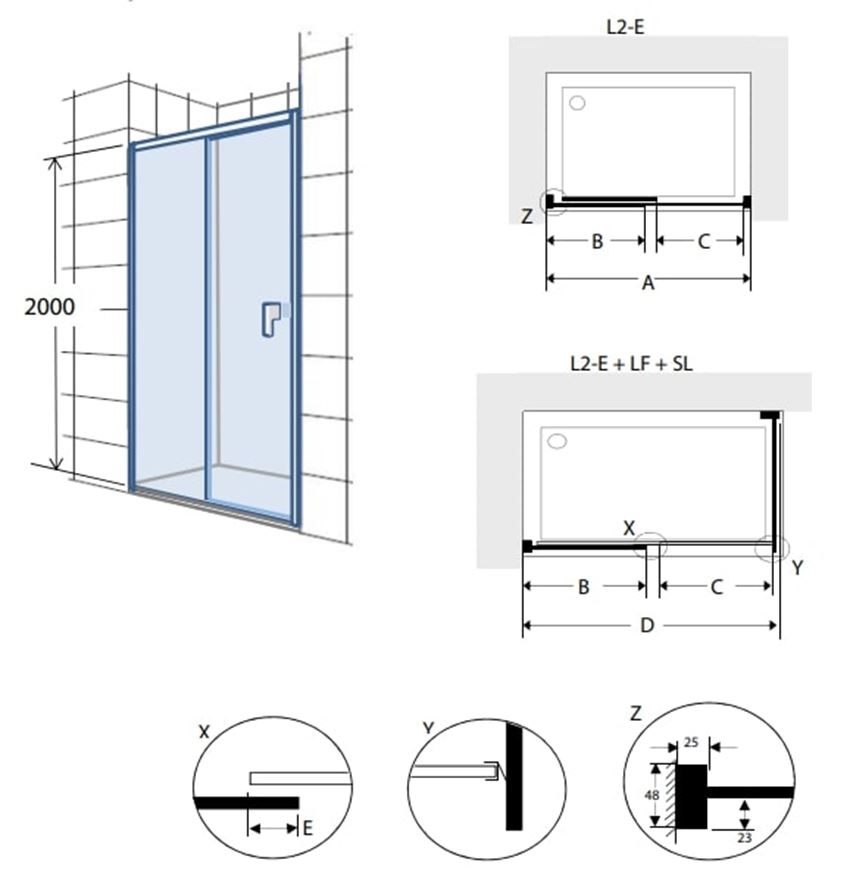 2000

L2-E

Z

B

C

A

L2-E + LF + SL

X

Y

B

C

D

X

E

Y

Z

25

48

23