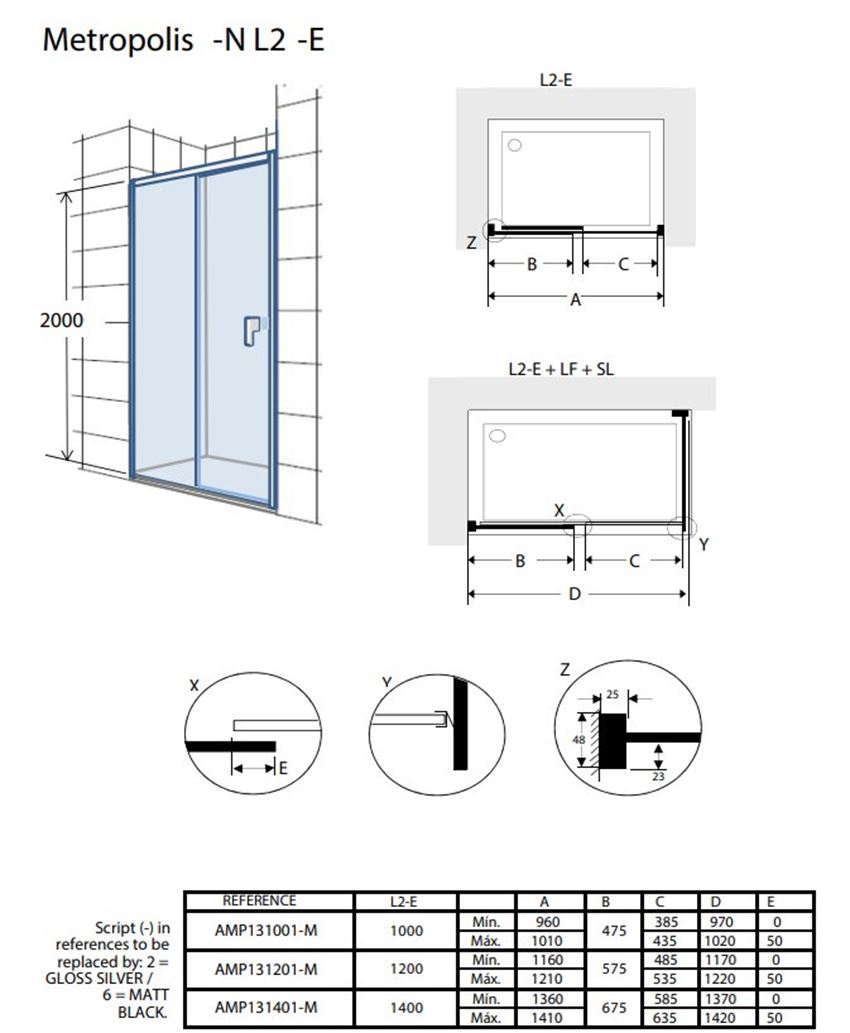 Metropolis -N L2 -E

2000

L2-E

Z

B C

A

L2-E + LF + SL

X

Y

B C

D

X

E

Y

Z

25

48

23

Script (-) in references to be replaced by: 2 = GLOSS SILVER / 6 = MATT BLACK.

| REFERENCE | L2-E | | A | B | C | D | E |
|---|---|---|---|---|---|---|---|
| AMP131001-M | 1000 | Mín. | 960 | 475 | 385 | 970 | 0 |
| | | Máx. | 1010 | | 435 | 1020 | 50 |
| AMP131201-M | 1200 | Mín. | 1160 | 575 | 485 | 1170 | 0 |
| | | Máx. | 1210 | | 535 | 1220 | 50 |
| AMP131401-M | 1400 | Mín. | 1360 | 675 | 585 | 1370 | 0 |
| | | Máx. | 1410 | | 635 | 1420 | 50 |