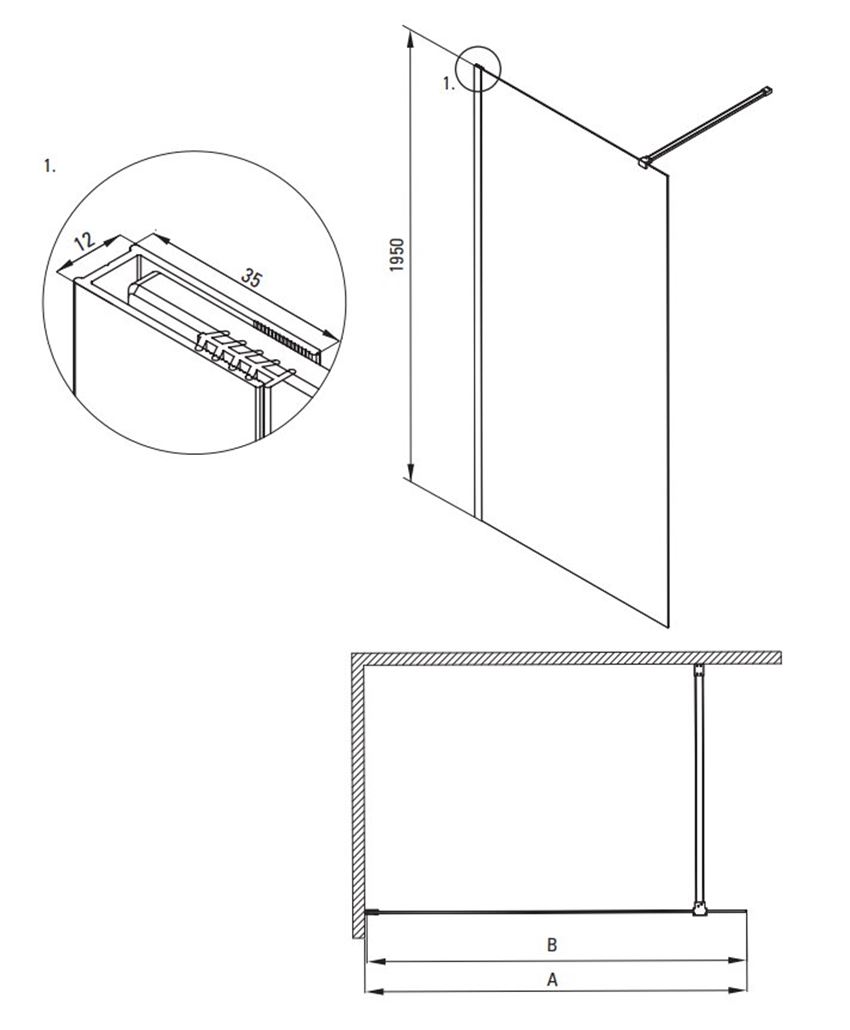 1.

12

35

1.

1950

B

A