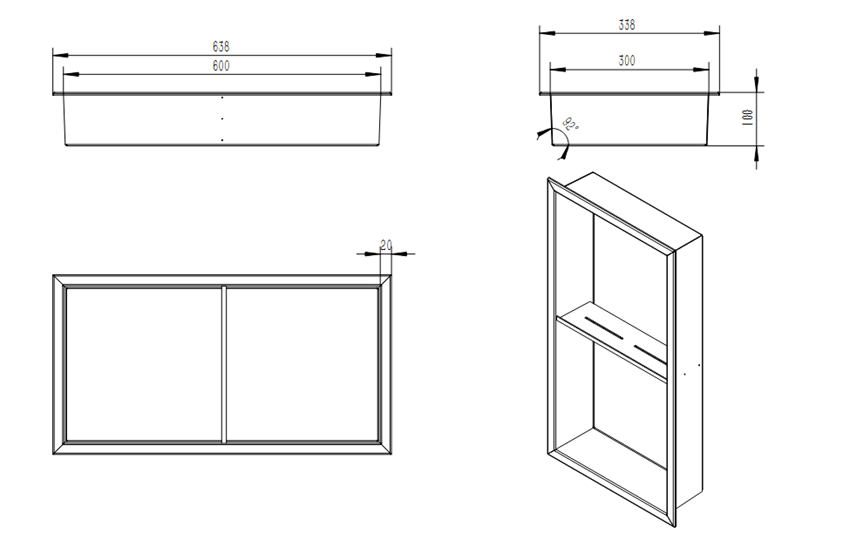 638
600
338
300
92°
100
20