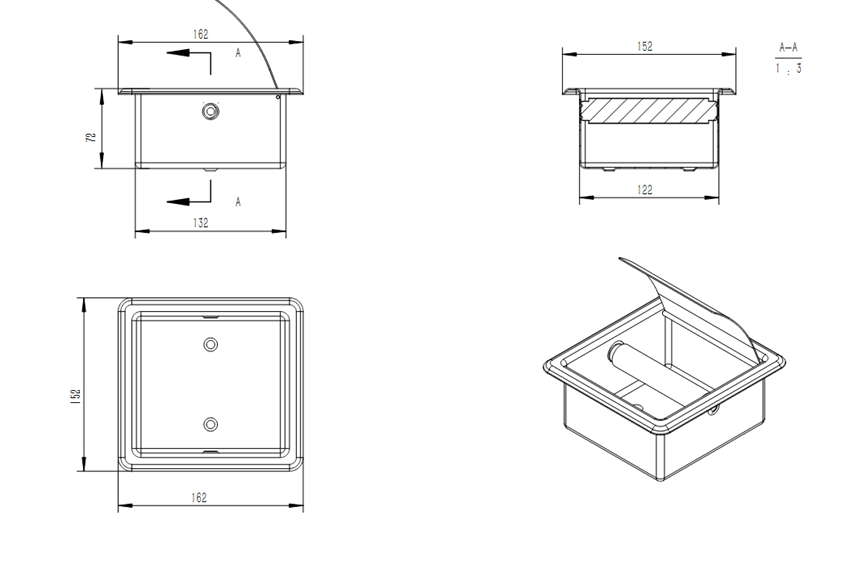 162
A
72
A
132
152
A-A
1 : 3
122
152
162