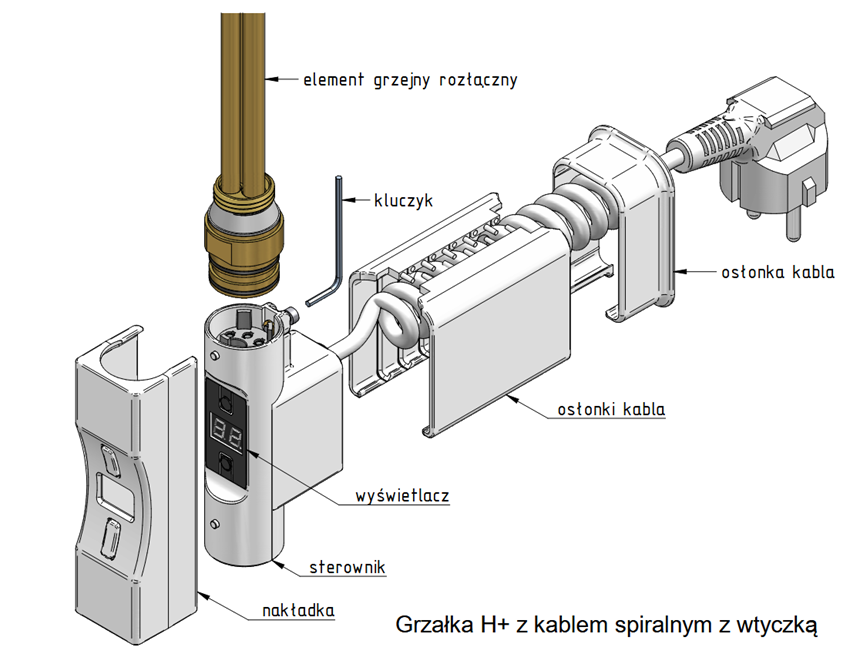 element grzejny rozłączny

kluczyk

osłonka kabla

osłonki kabla

wyświetlacz

sterownik

nakładka

Grzałka H+ z kablem spiralnym z wtyczką