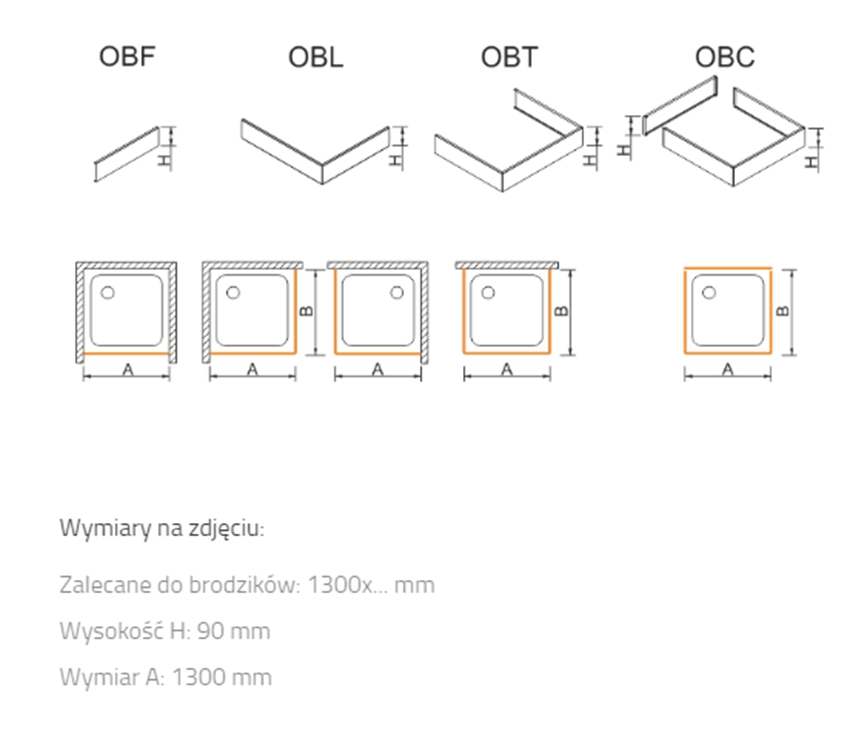 OBF

OBL

OBT

OBC

H

H

H

H

H

A

A

B

A

A

B

A

B

Wymiary na zdjęciu:

Zalecane do brodzików: 1300x... mm

Wysokość H: 90 mm

Wymiar A: 1300 mm