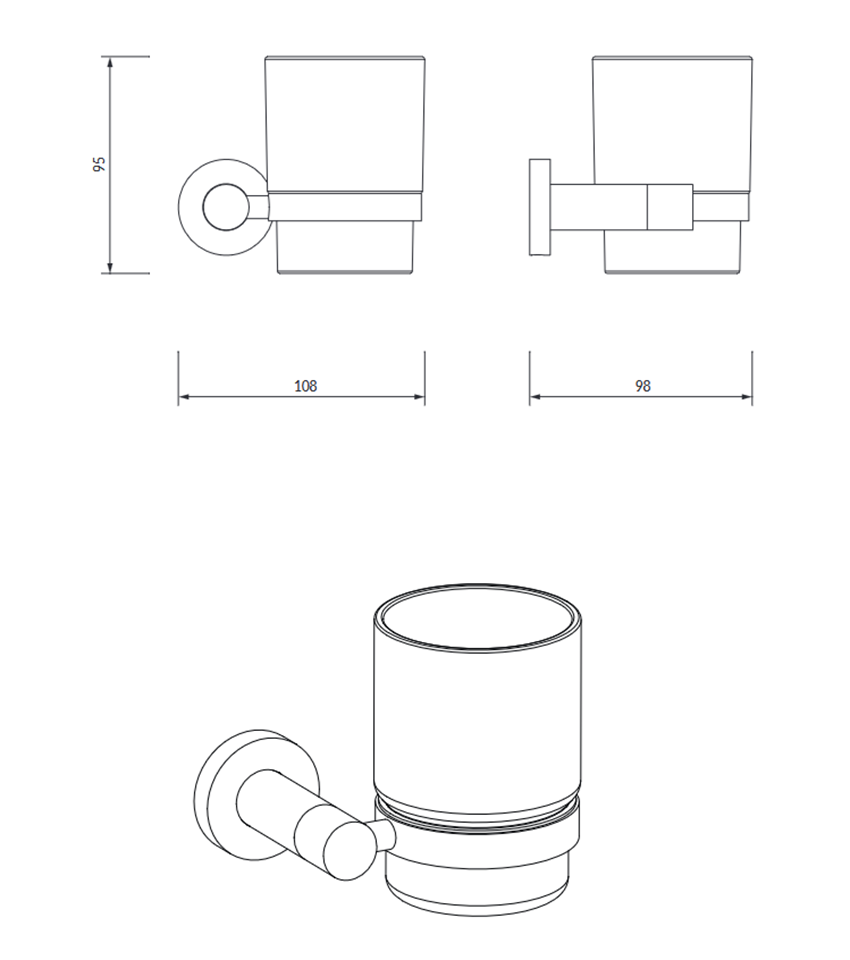 95

108

98